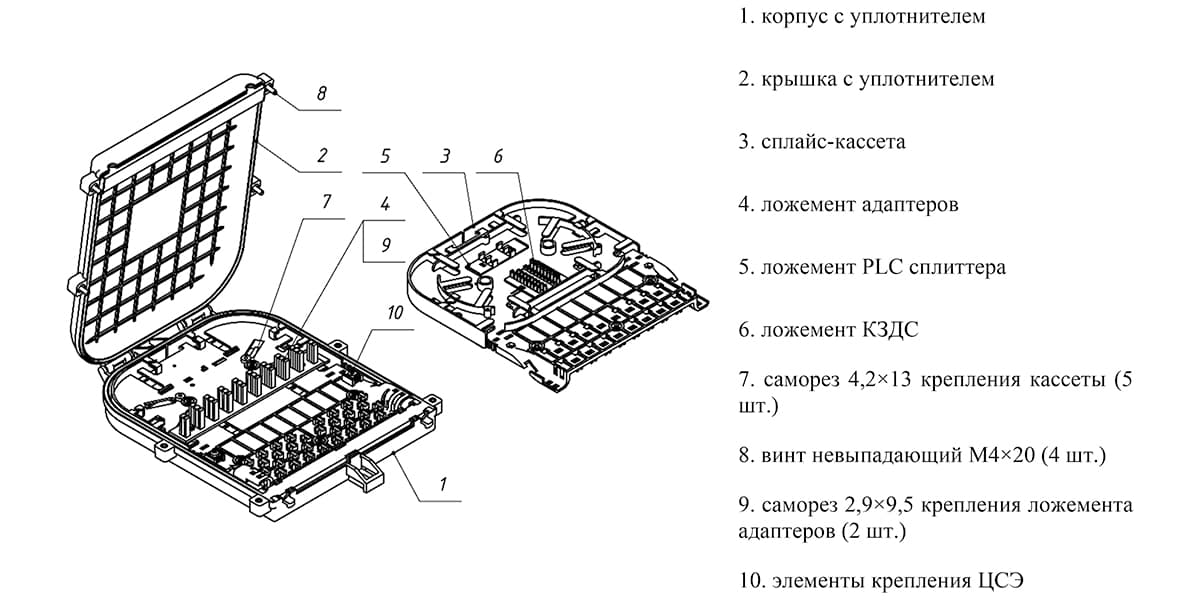 8

2

5

3

6

7

4

9

10

1

1. корпус с уплотнителем

2. крышка с уплотнителем

3. сплайс-кассета

4. ложемент адаптеров

5. ложемент PLC сплиттера

6. ложемент КЗДС

7. саморез 4,2×13 крепления кассеты (5 шт.)

8. винт невыпадающий М4×20 (4 шт.)

9. саморез 2,9×9,5 крепления ложемента адаптеров (2 шт.)

10. элементы крепления ЦСЭ